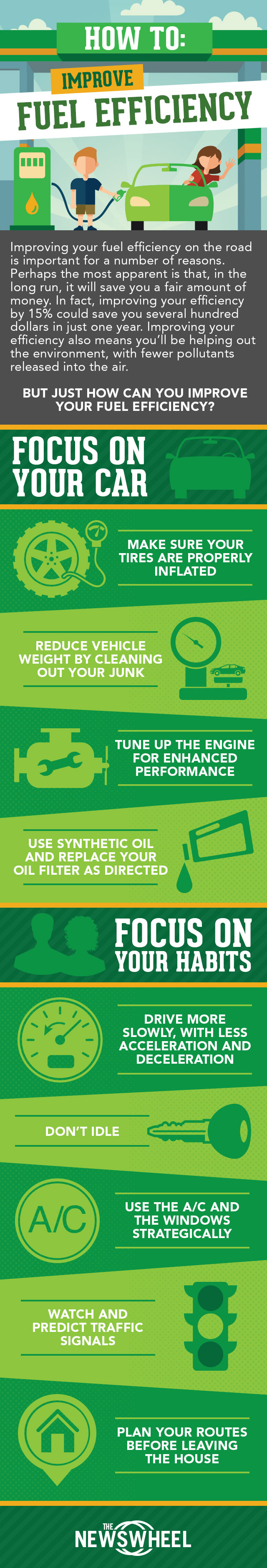 HOW TO:

IMPROVE

FUEL EFFICIENCY

Improving your fuel efficiency on the road is important for a number of reasons. Perhaps the most apparent is that, in the long run, it will save you a fair amount of money. In fact, improving your efficiency by 15% could save you several hundred dollars in just one year. Improving your efficiency also means you'll be helping out the environment, with fewer pollutants released into the air.

BUT JUST HOW CAN YOU IMPROVE YOUR FUEL EFFICIENCY?

FOCUS ON YOUR CAR

MAKE SURE YOUR TIRES ARE PROPERLY INFLATED

REDUCE VEHICLE WEIGHT BY CLEANING OUT YOUR JUNK

TUNE UP THE ENGINE FOR ENHANCED PERFORMANCE

USE SYNTHETIC OIL AND REPLACE YOUR OIL FILTER AS DIRECTED

FOCUS ON YOUR HABITS

DRIVE MORE SLOWLY, WITH LESS ACCELERATION AND DECELERATION

DON'T IDLE

A/C

USE THE A/C AND THE WINDOWS STRATEGICALLY

WATCH AND PREDICT TRAFFIC SIGNALS

PLAN YOUR ROUTES BEFORE LEAVING THE HOUSE

THE NEWSWHEEL